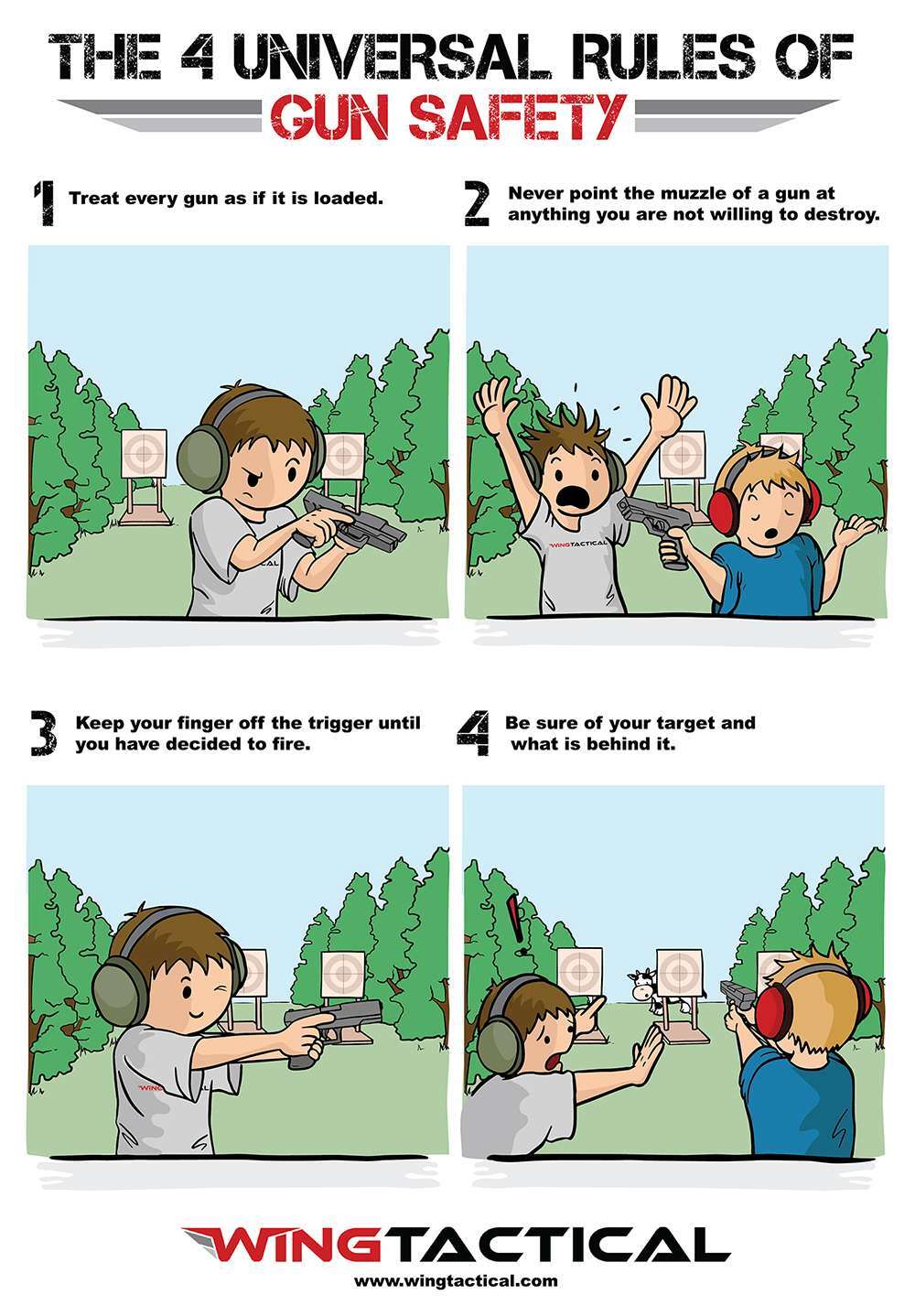 THE 4 UNIVERSAL RULES OF
GUN SAFETY

1 Treat every gun as if it is loaded.

CAL

2 Never point the muzzle of a gun at anything you are not willing to destroy.

WINGTACTICAL

3 Keep your finger off the trigger until you have decided to fire.

WING

4 Be sure of your target and what is behind it.

!

WINGTACTICAL
www.wingtactical.com